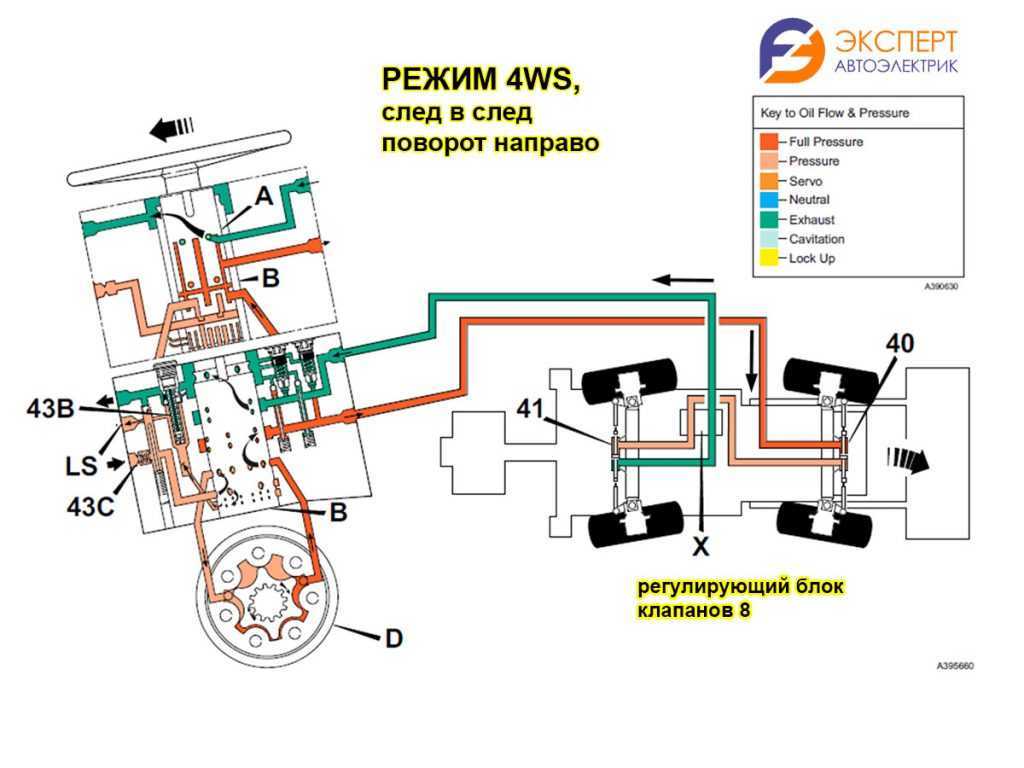 ЭКСПЕРТ
АВТОЭЛЕКТРИК

РЕЖИМ 4WS,
след в след
поворот направо

Key to Oil Flow & Pressure
Full Pressure
Pressure
Servo
Neutral
Exhaust
Cavitation
Lock Up
A390630

A
B
43B
LS
43C
B
D
41
40
X

регулирующий блок клапанов 8

A395660