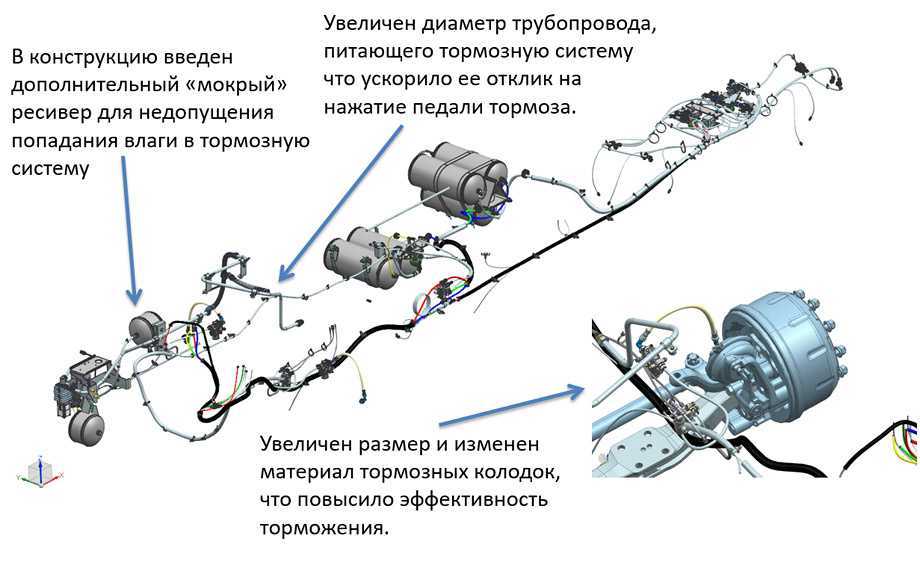 В конструкцию введен дополнительный «мокрый» ресивер для недопущения попадания влаги в тормозную систему

Увеличен диаметр трубопровода, питающего тормозную систему что ускорило ее отклик на нажатие педали тормоза.

Увеличен размер и изменен материал тормозных колодок, что повысило эффективность торможения.