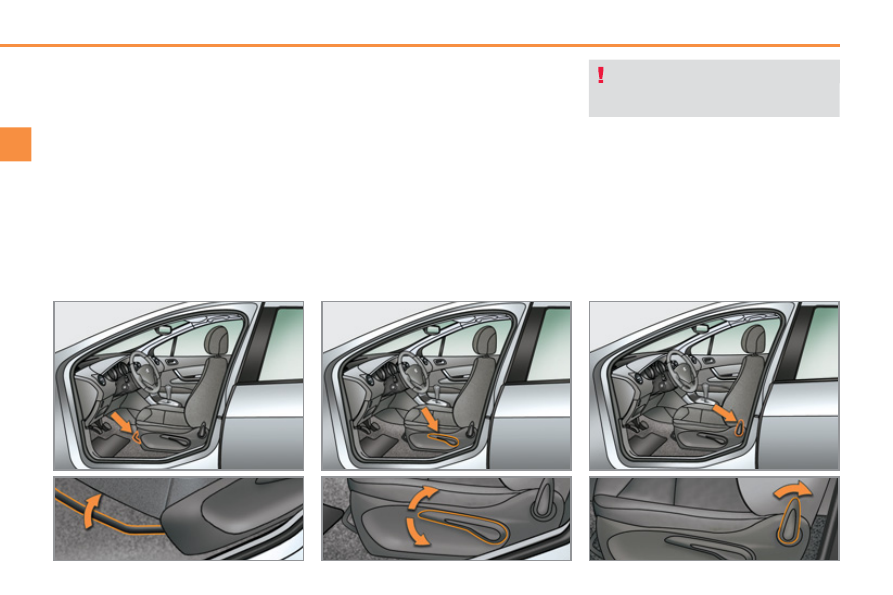 !