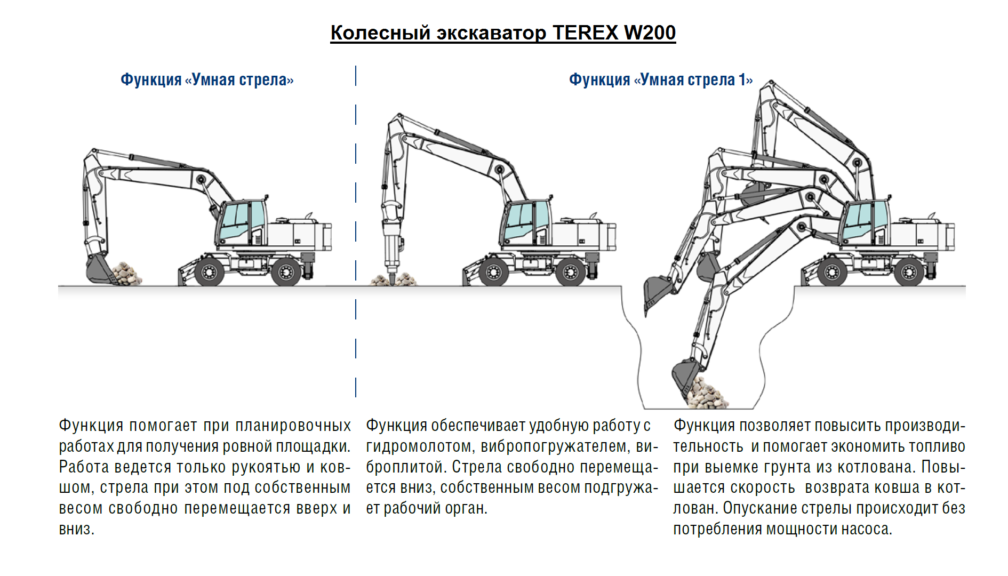 Колесный экскаватор TEREX W200

Функция «Умная стрела»

Функция «Умная стрела 1»

Функция помогает при планировочных работах для получения ровной площадки. Работа ведется только рукоятью и ковшом, стрела при этом под собственным весом свободно перемещается вверх и вниз.

Функция обеспечивает удобную работу с гидромолотом, вибропогружателем, виброплитой. Стрела свободно перемещается вниз, собственным весом подгружает рабочий орган.

Функция позволяет повысить производительность и помогает экономить топливо при выемке грунта из котлована. Повышается скорость возврата ковша в котлован. Опускание стрелы происходит без потребления мощности насоса.