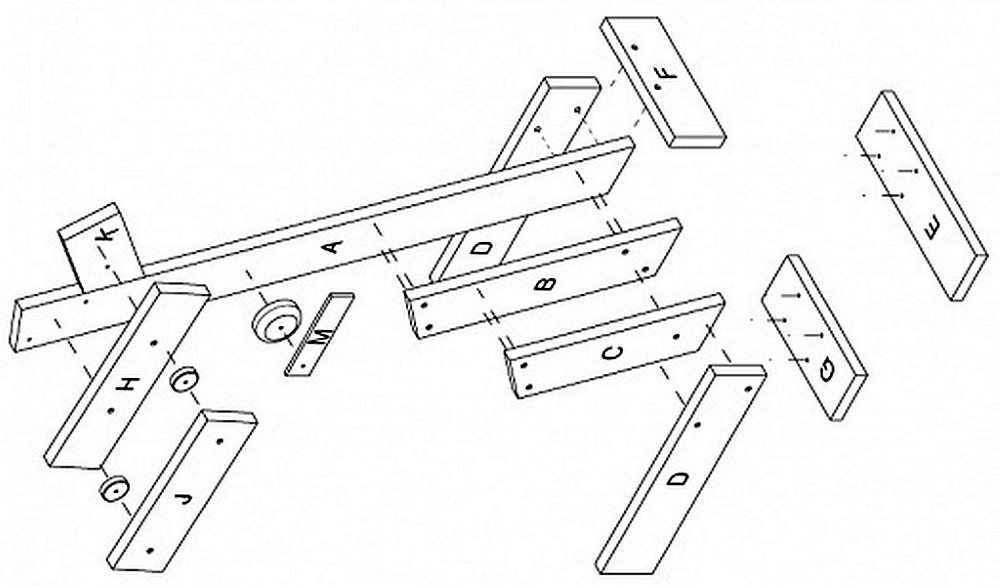 F
E
K
A
D
B
M
C
G
H
J
D